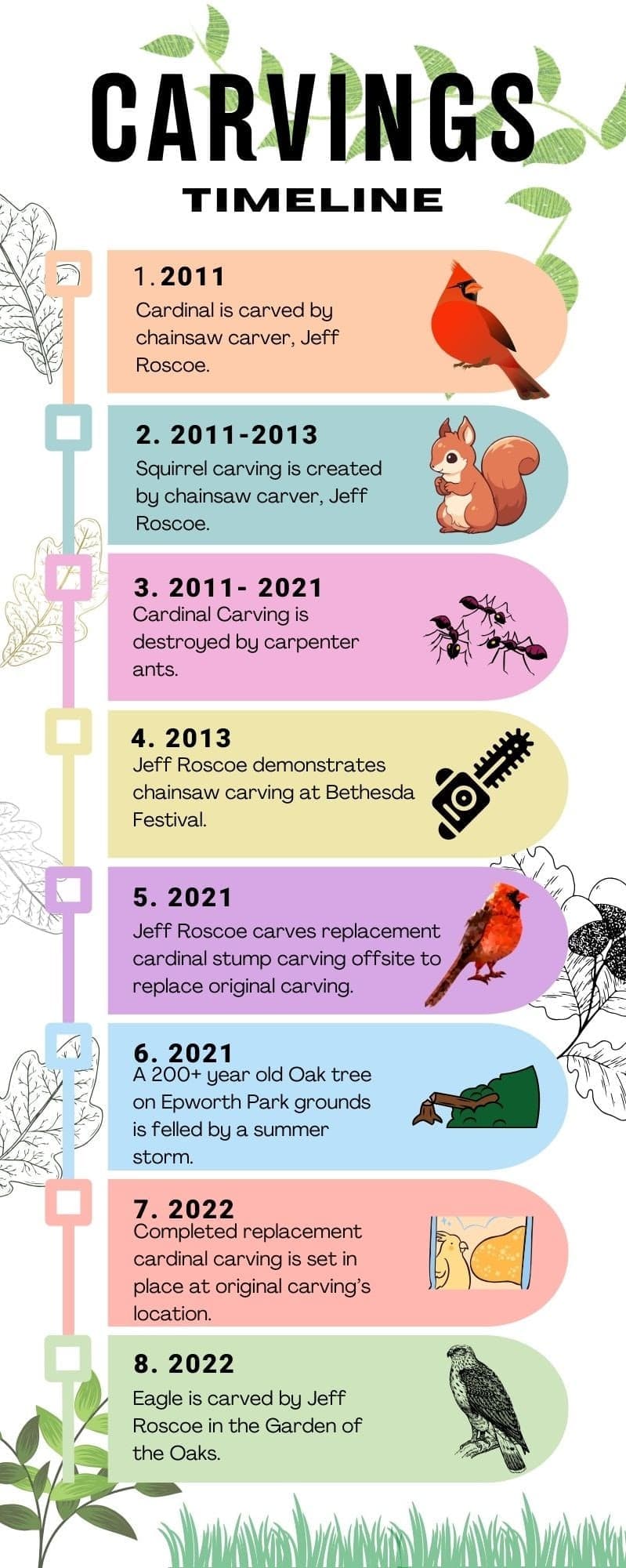 CARVINGS
TIMELINE

1. 2011
Cardinal is carved by chainsaw carver, Jeff Roscoe.

2. 2011-2013
Squirrel carving is created by chainsaw carver, Jeff Roscoe.

3. 2011- 2021
Cardinal Carving is destroyed by carpenter ants.

4. 2013
Jeff Roscoe demonstrates chainsaw carving at Bethesda Festival.

5. 2021
Jeff Roscoe carves replacement cardinal stump carving offsite to replace original carving.

6. 2021
A 200+ year old Oak tree on Epworth Park grounds is felled by a summer storm.

7. 2022
Completed replacement cardinal carving is set in place at original carving's location.

8. 2022
Eagle is carved by Jeff Roscoe in the Garden of the Oaks.